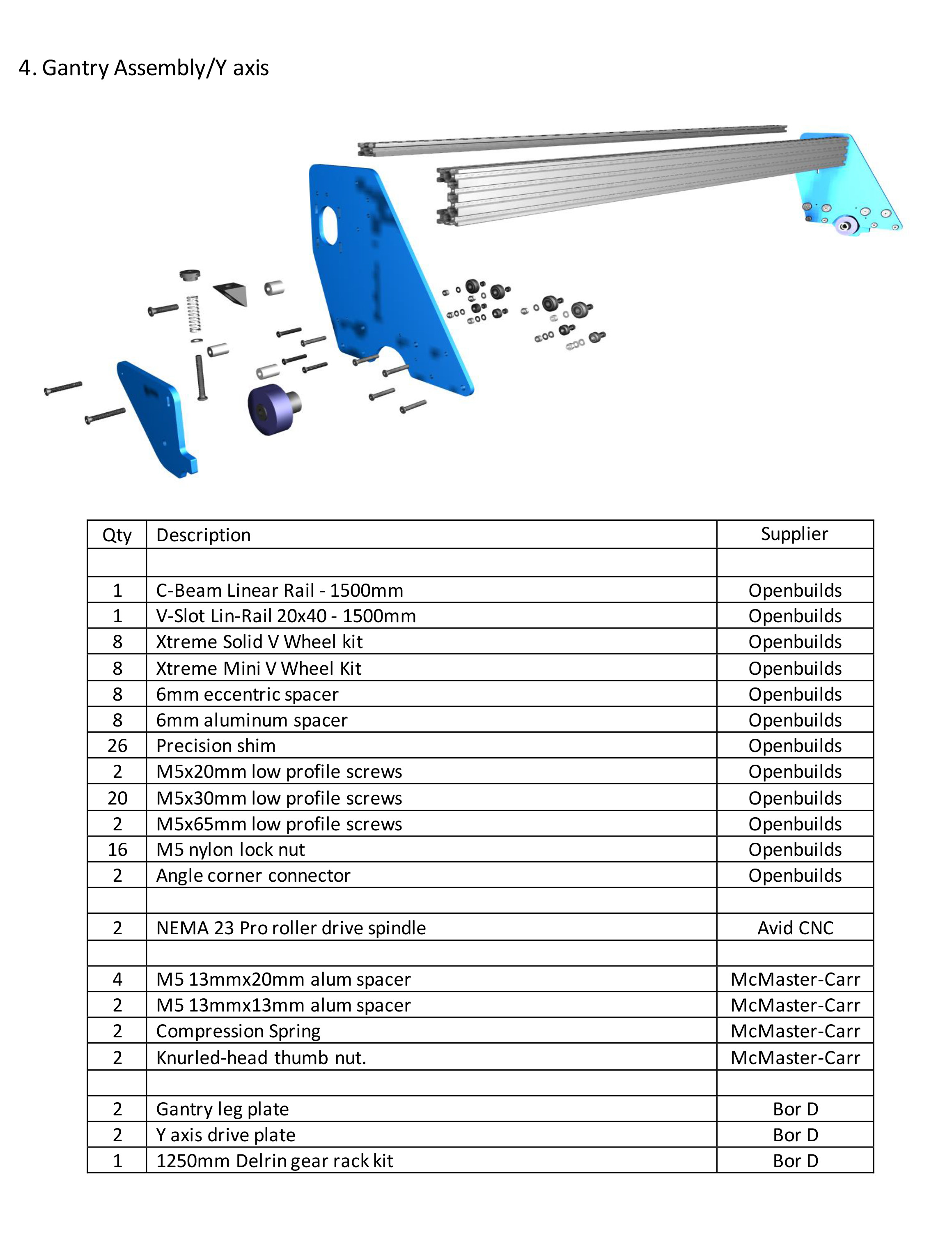 4. Gantry Assembly/Y axis

| Qty | Description | Supplier |
|---|---|---|
| | | |
| 1 | C-Beam Linear Rail - 1500mm | Openbuilds |
| 1 | V-Slot Lin-Rail 20x40 - 1500mm | Openbuilds |
| 8 | Xtreme Solid V Wheel kit | Openbuilds |
| 8 | Xtreme Mini V Wheel Kit | Openbuilds |
| 8 | 6mm eccentric spacer | Openbuilds |
| 8 | 6mm aluminum spacer | Openbuilds |
| 26 | Precision shim | Openbuilds |
| 2 | M5x20mm low profile screws | Openbuilds |
| 20 | M5x30mm low profile screws | Openbuilds |
| 2 | M5x65mm low profile screws | Openbuilds |
| 16 | M5 nylon lock nut | Openbuilds |
| 2 | Angle corner connector | Openbuilds |
| | | |
| 2 | NEMA 23 Pro roller drive spindle | Avid CNC |
| | | |
| 4 | M5 13mmx20mm alum spacer | McMaster-Carr |
| 2 | M5 13mmx13mm alum spacer | McMaster-Carr |
| 2 | Compression Spring | McMaster-Carr |
| 2 | Knurled-head thumb nut. | McMaster-Carr |
| | | |
| 2 | Gantry leg plate | Bor D |
| 2 | Y axis drive plate | Bor D |
| 1 | 1250mm Delrin gear rack kit | Bor D |