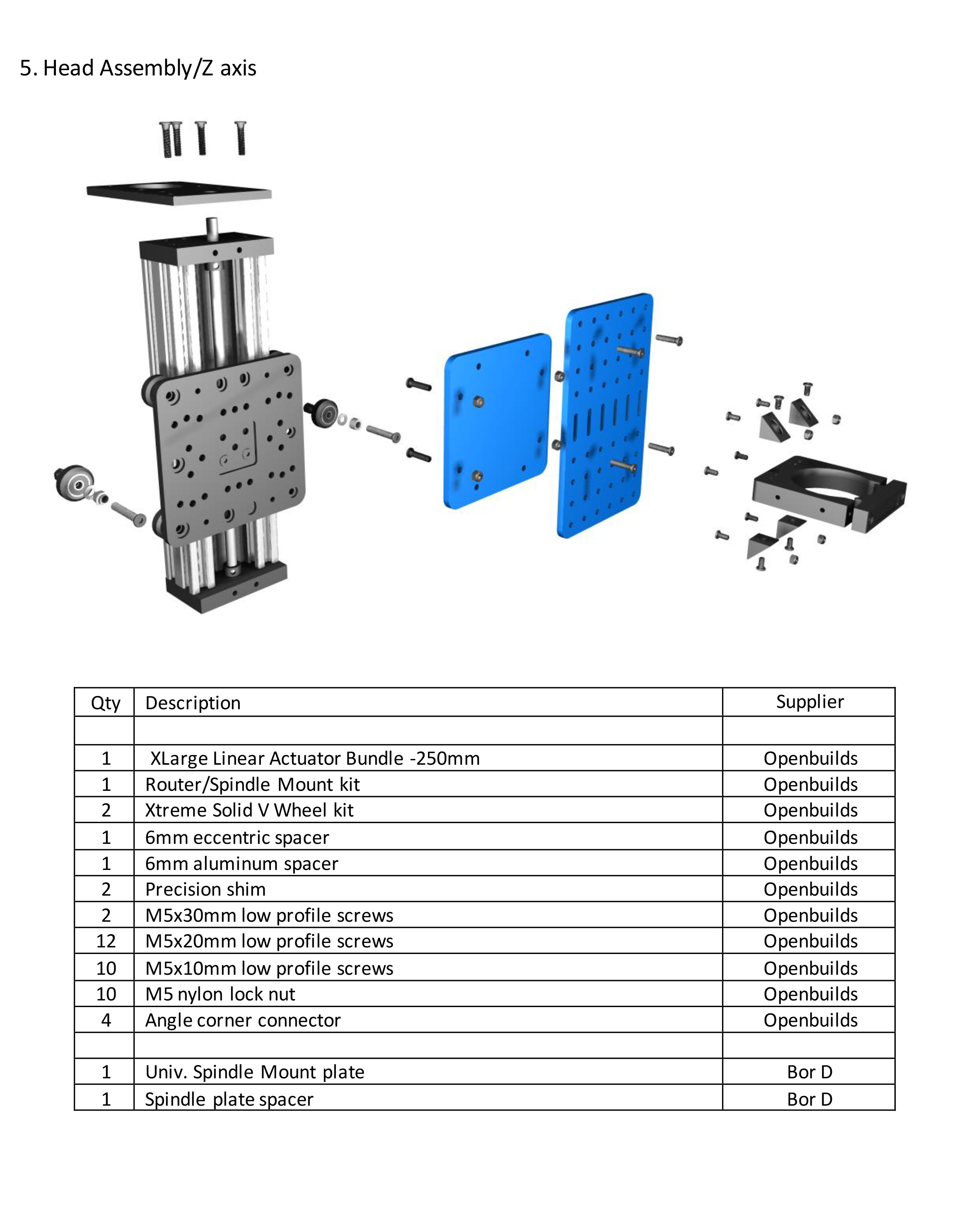 5. Head Assembly/Z axis

| Qty | Description | Supplier |
|---|---|---|
| | | |
| 1 | XLarge Linear Actuator Bundle -250mm | Openbuilds |
| 1 | Router/Spindle Mount kit | Openbuilds |
| 2 | Xtreme Solid V Wheel kit | Openbuilds |
| 1 | 6mm eccentric spacer | Openbuilds |
| 1 | 6mm aluminum spacer | Openbuilds |
| 2 | Precision shim | Openbuilds |
| 2 | M5x30mm low profile screws | Openbuilds |
| 12 | M5x20mm low profile screws | Openbuilds |
| 10 | M5x10mm low profile screws | Openbuilds |
| 10 | M5 nylon lock nut | Openbuilds |
| 4 | Angle corner connector | Openbuilds |
| | | |
| 1 | Univ. Spindle Mount plate | Bor D |
| 1 | Spindle plate spacer | Bor D |